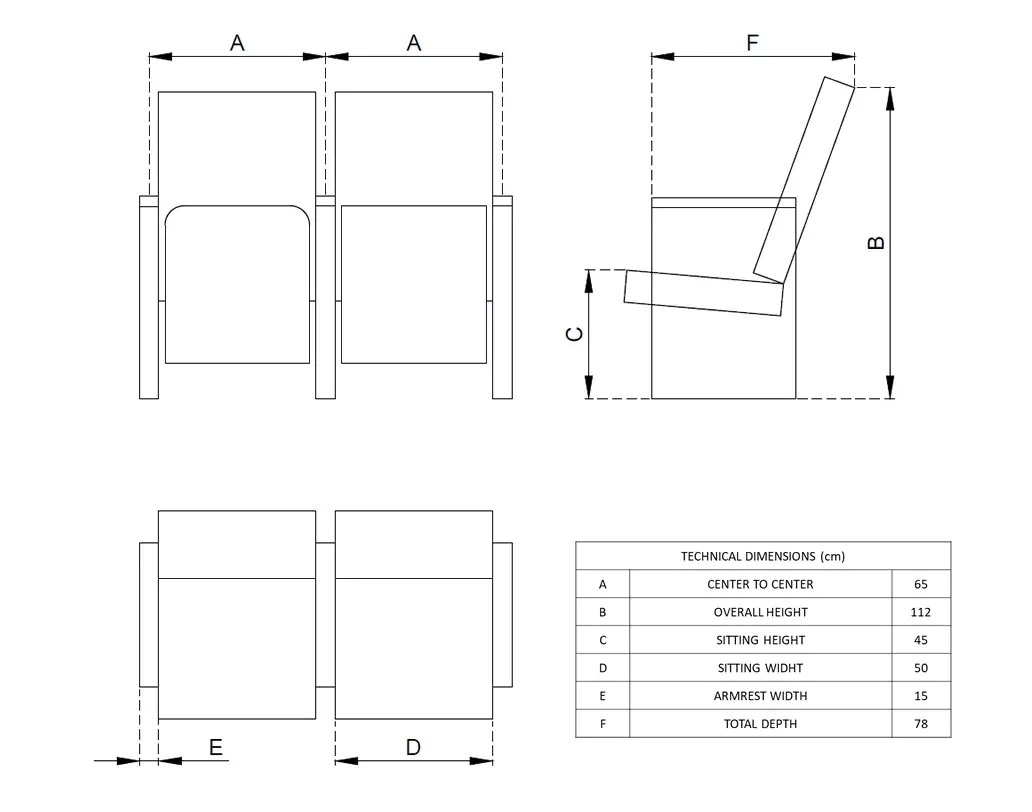 A A F

B

C

E D

| TECHNICAL DIMENSIONS (cm) | | |
|---|---|---|
| A | CENTER TO CENTER | 65 |
| B | OVERALL HEIGHT | 112 |
| C | SITTING HEIGHT | 45 |
| D | SITTING WIDHT | 50 |
| E | ARMREST WIDTH | 15 |
| F | TOTAL DEPTH | 78 |